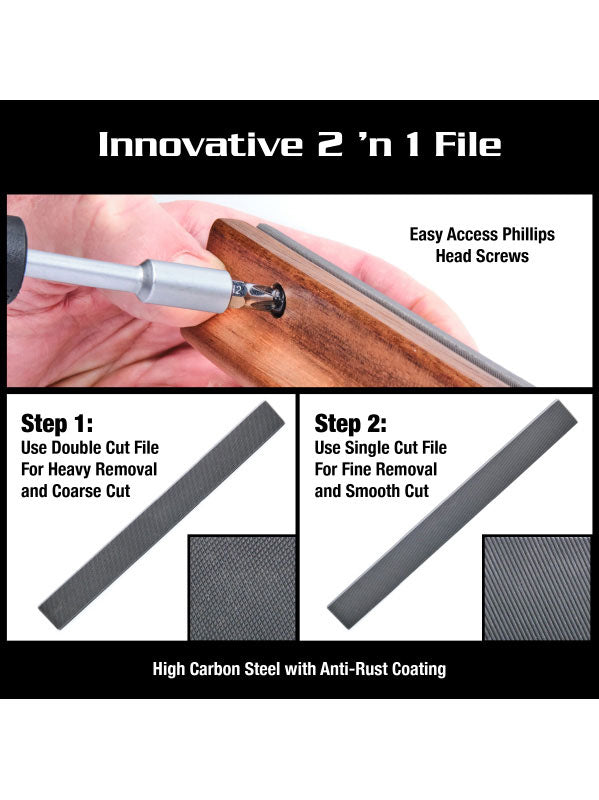 Innovative 2 'n 1 File

Easy Access Phillips Head Screws

Step 1:
Use Double Cut File For Heavy Removal and Coarse Cut

Step 2:
Use Single Cut File For Fine Removal and Smooth Cut

High Carbon Steel with Anti-Rust Coating